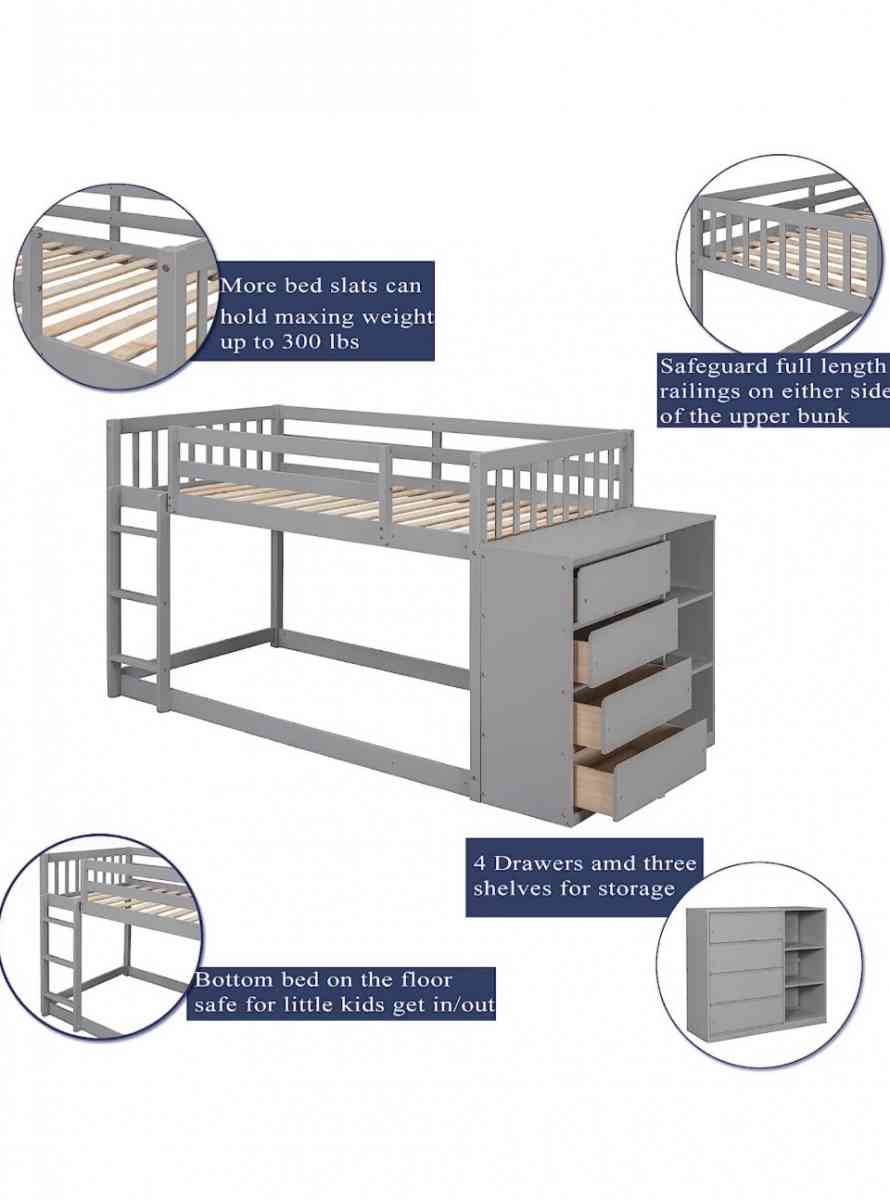 More bed slats can hold maxing weight up to 300 lbs

Safeguard full length railings on either side of the upper bunk

4 Drawers amd three shelves for storage

Bottom bed on the floor safe for little kids get in/out