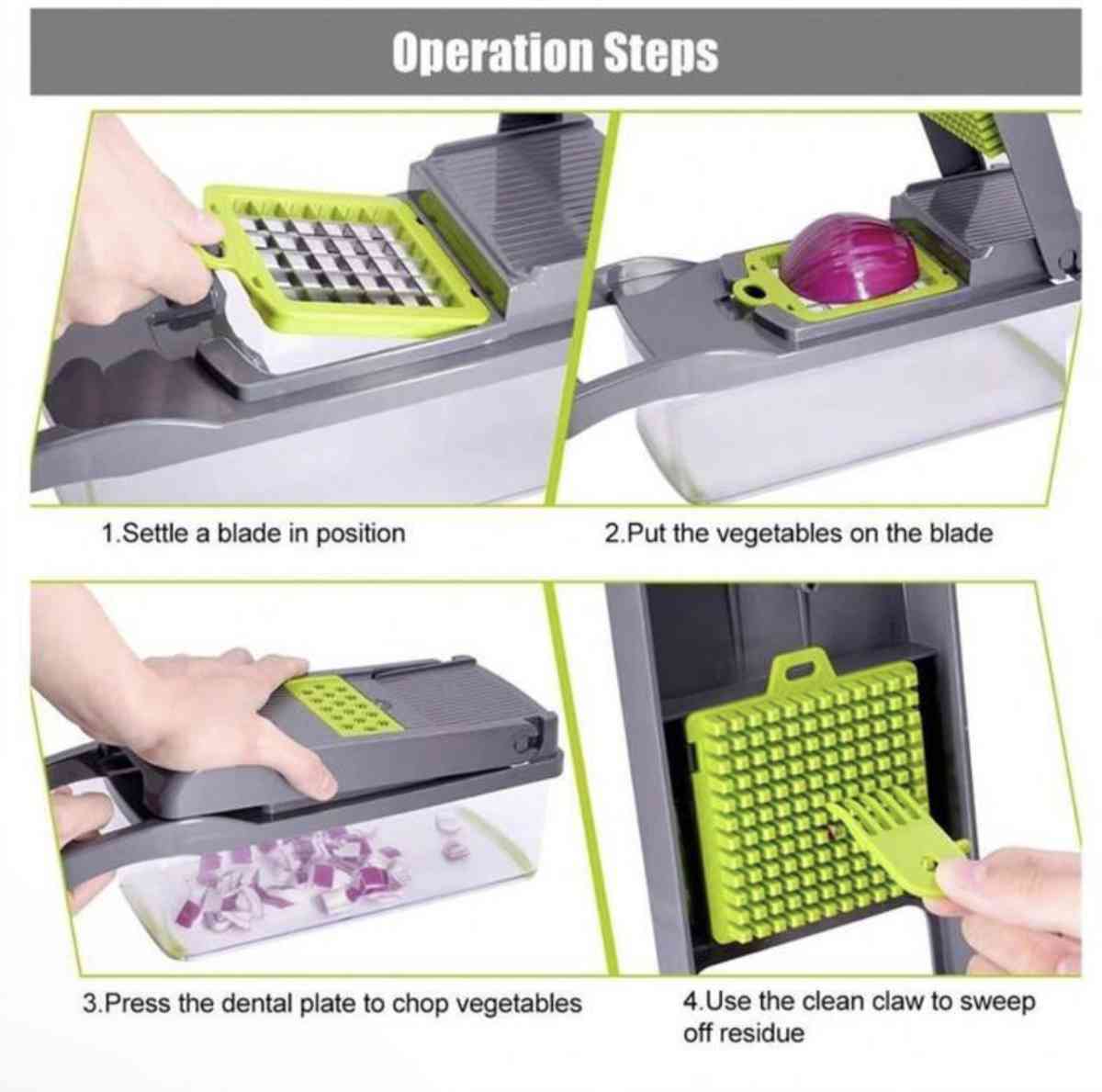 Operation Steps

1.Settle a blade in position

2.Put the vegetables on the blade

3.Press the dental plate to chop vegetables

4.Use the clean claw to sweep off residue