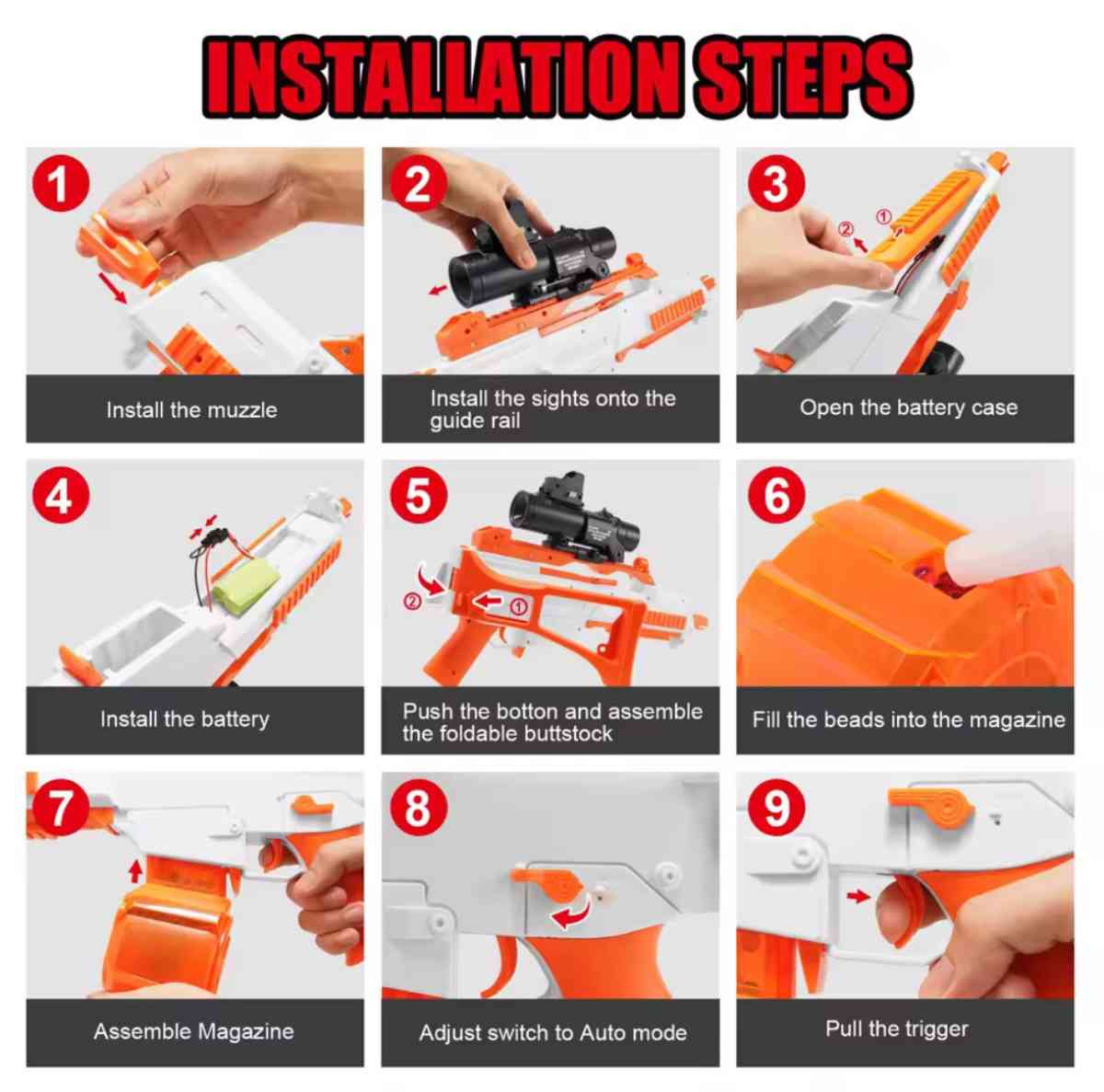 INSTALLATION STEPS

1
Install the muzzle

2
Install the sights onto the guide rail

3
② ①
Open the battery case

4
Install the battery

5
② ①
Push the botton and assemble the foldable buttstock

6
Fill the beads into the magazine

7
Assemble Magazine

8
Adjust switch to Auto mode

9
Pull the trigger