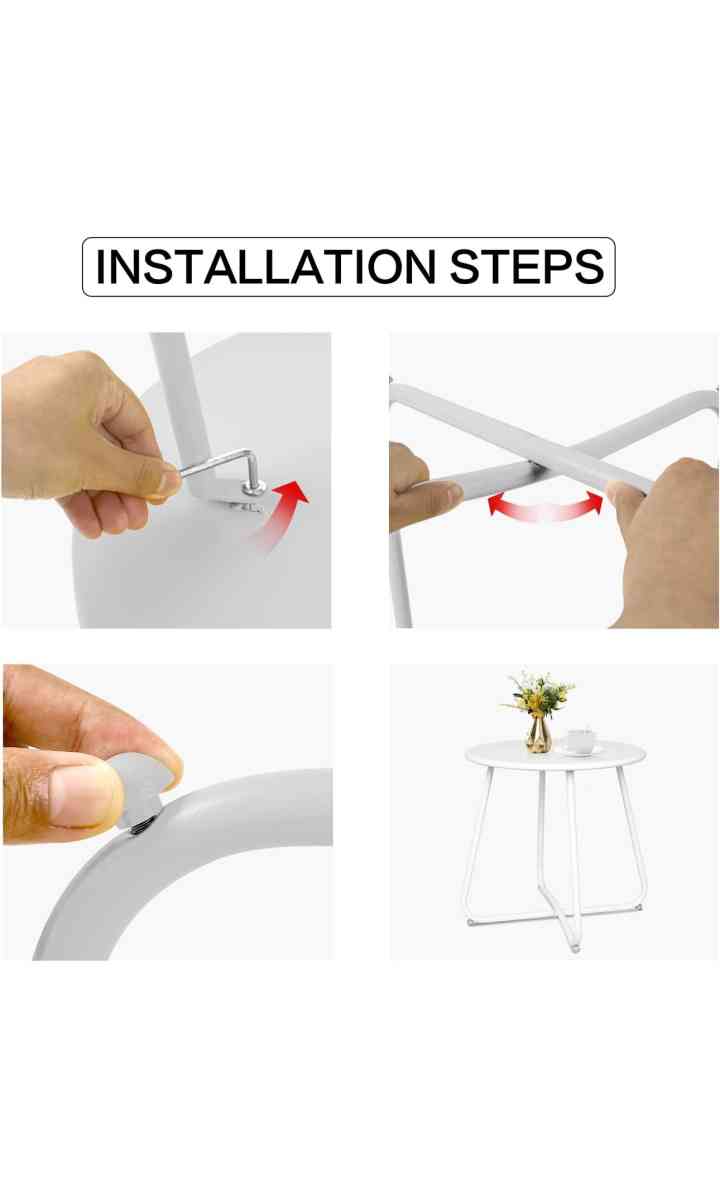 INSTALLATION STEPS