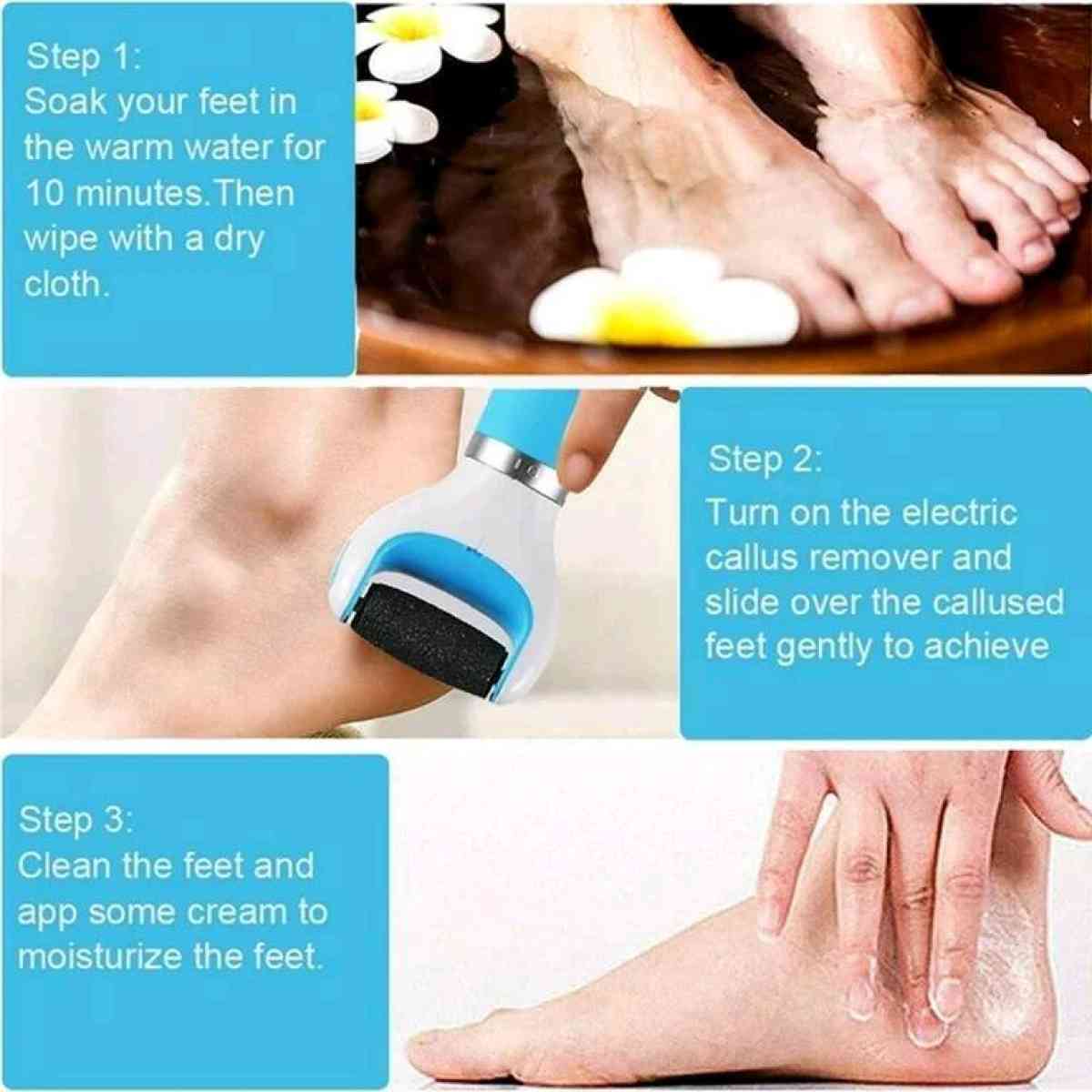 Step 1:
Soak your feet in the warm water for 10 minutes.Then wipe with a dry cloth.

Step 2:
Turn on the electric callus remover and slide over the callused feet gently to achieve

Step 3:
Clean the feet and app some cream to moisturize the feet.