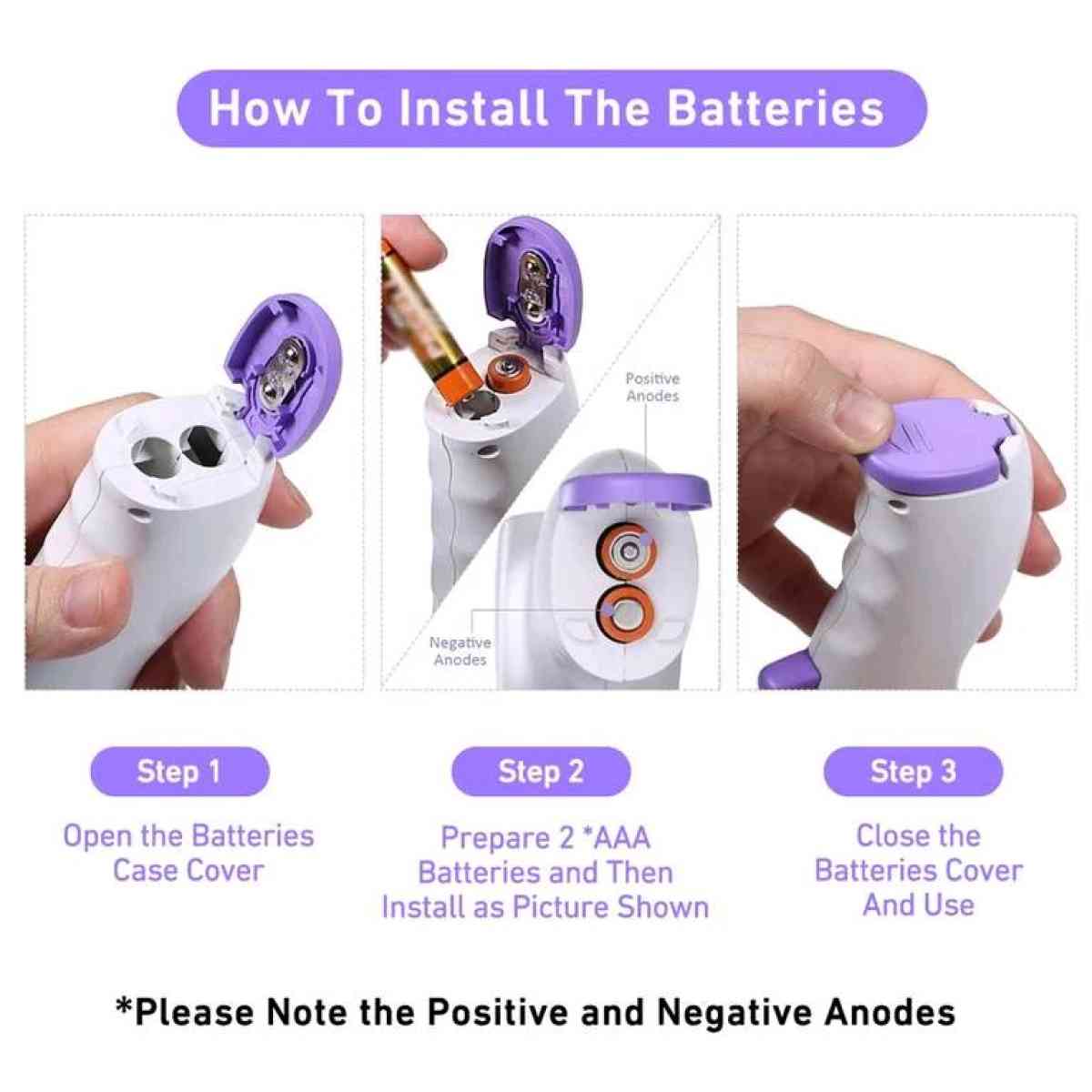 How To Install The Batteries

Positive Anodes

Negative Anodes

Step 1

Open the Batteries Case Cover

Step 2

Prepare 2 *AAA Batteries and Then Install as Picture Shown

Step 3

Close the Batteries Cover And Use

*Please Note the Positive and Negative Anodes